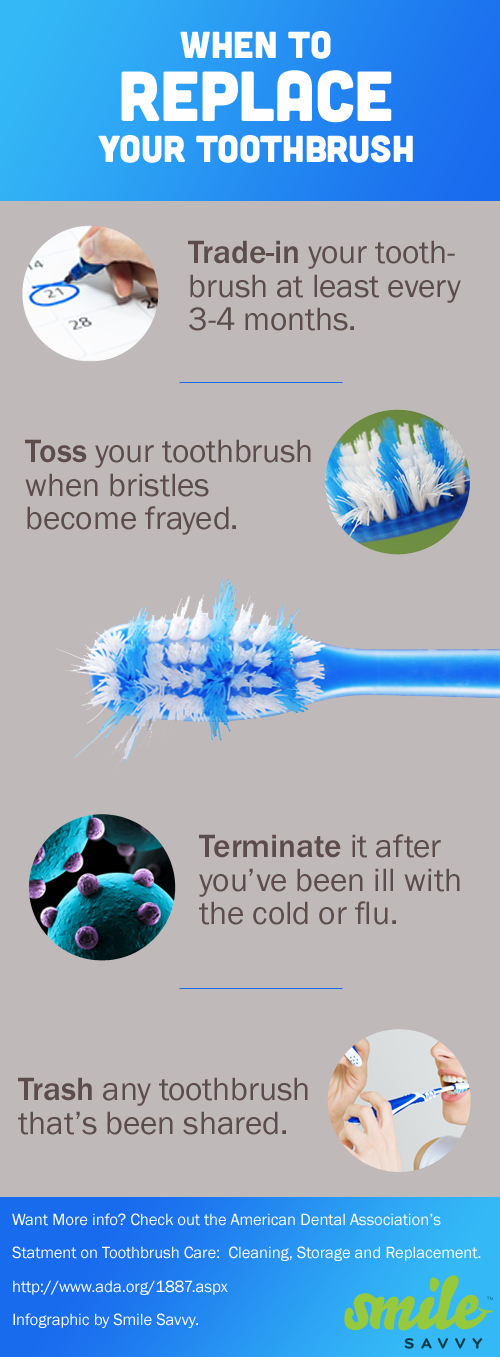 WHEN TO
REPLACE
YOUR TOOTHBRUSH

14
21
28

Trade-in your toothbrush at least every 3-4 months.

Toss your toothbrush when bristles become frayed.

Terminate it after you've been ill with the cold or flu.

Trash any toothbrush that's been shared.

Want More info? Check out the American Dental Association's Statment on Toothbrush Care: Cleaning, Storage and Replacement.

http://www.ada.org/1887.aspx

Infographic by Smile Savvy.

smile™
SAVVY